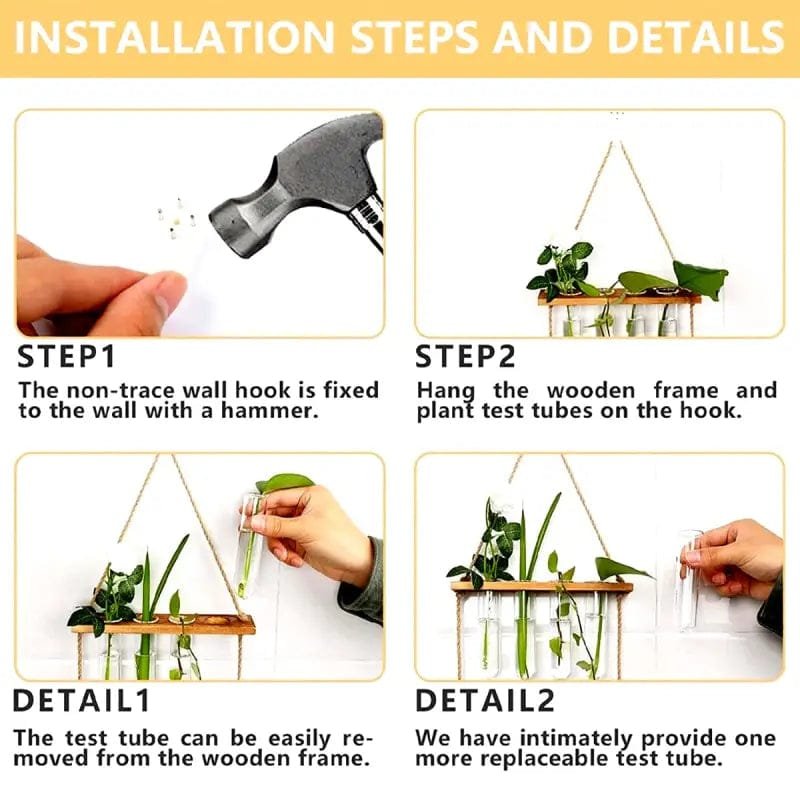 INSTALLATION STEPS AND DETAILS

STEP1

The non-trace wall hook is fixed to the wall with a hammer.

STEP2

Hang the wooden frame and plant test tubes on the hook.

DETAIL1

The test tube can be easily removed from the wooden frame.

DETAIL2

We have intimately provide one more replaceable test tube.